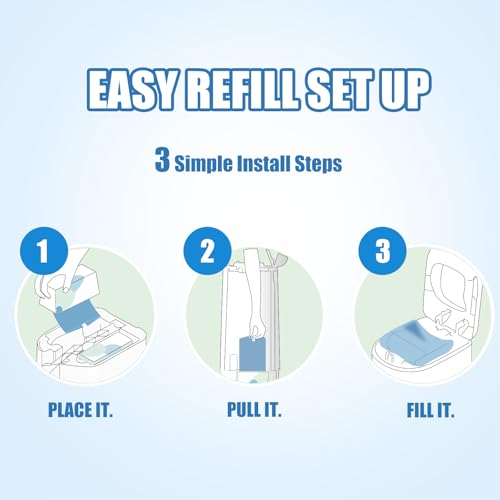 EASY REFILL SET UP

3 Simple Install Steps

1

PLACE IT.

2

PULL IT.

3

FILL IT.