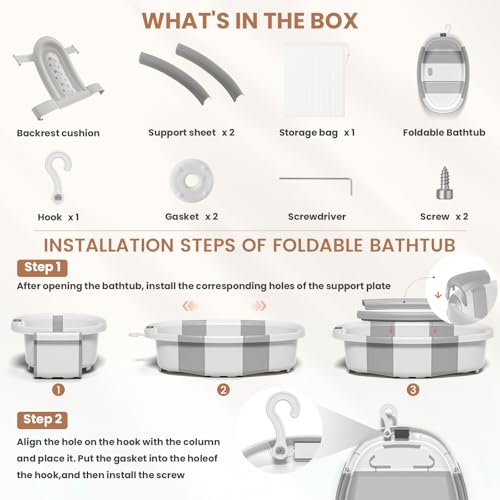 WHAT'S IN THE BOX

Backrest cushion

Support sheet x 2

Storage bag x 1

Foldable Bathtub

Hook x 1

Gasket x 2

Screwdriver

Screw x 2

INSTALLATION STEPS OF FOLDABLE BATHTUB

Step 1

After opening the bathtub, install the corresponding holes of the support plate

1

2

3

Step 2

Align the hole on the hook with the column and place it. Put the gasket into the holeof the hook,and then install the screw