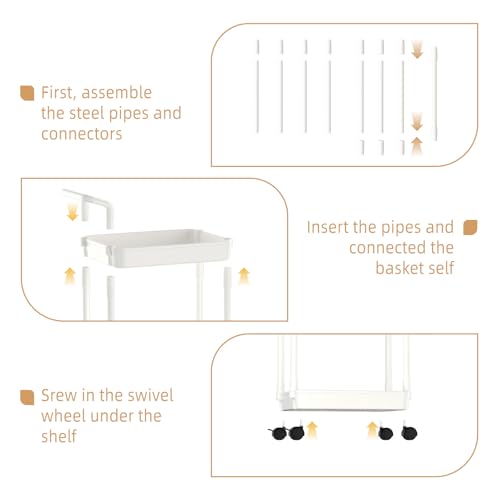 First, assemble the steel pipes and connectors

Insert the pipes and connected the basket self

Srew in the swivel wheel under the shelf