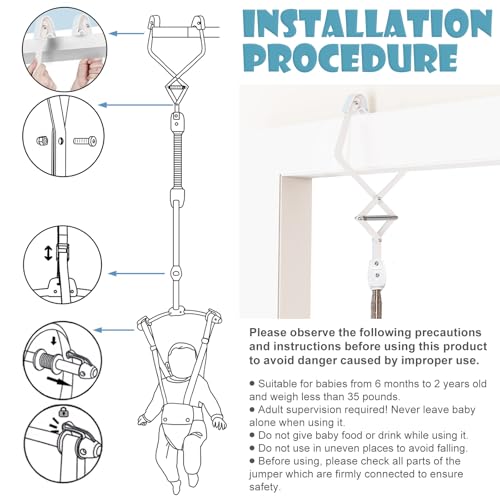 INSTALLATION PROCEDURE

Please observe the following precautions and instructions before using this product to avoid danger caused by improper use.

● Suitable for babies from 6 months to 2 years old and weigh less than 35 pounds.
● Adult supervision required! Never leave baby alone when using it.
● Do not give baby food or drink while using it.
● Do not use in uneven places to avoid falling.
● Before using, please check all parts of the jumper which are firmly connected to ensure safety.