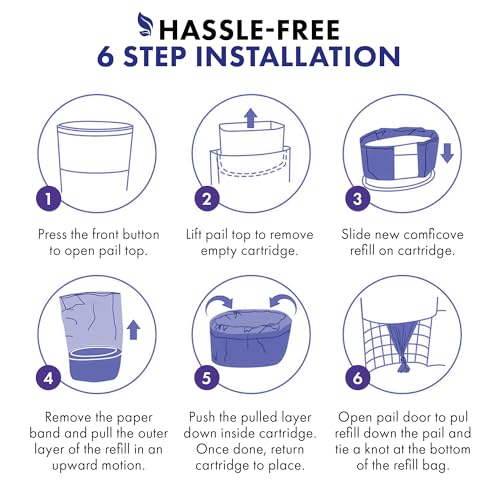 HASSLE-FREE
6 STEP INSTALLATION

1
Press the front button to open pail top.

2
Lift pail top to remove empty cartridge.

3
Slide new comficove refill on cartridge.

4
Remove the paper band and pull the outer layer of the refill in an upward motion.

5
Push the pulled layer down inside cartridge. Once done, return cartridge to place.

6
Open pail door to pul refill down the pail and tie a knot at the bottom of the refill bag.